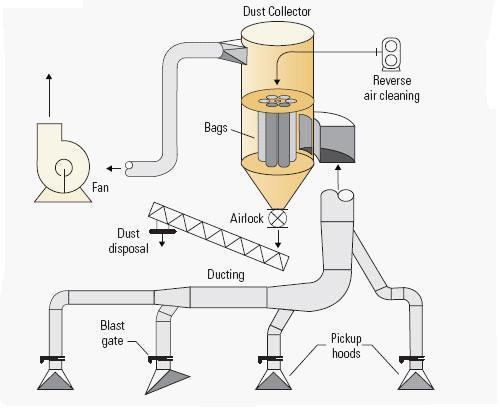 Dust Collector

Reverse air cleaning

Bags

Fan

Airlock

Dust disposal

Ducting

Blast gate

Pickup hoods